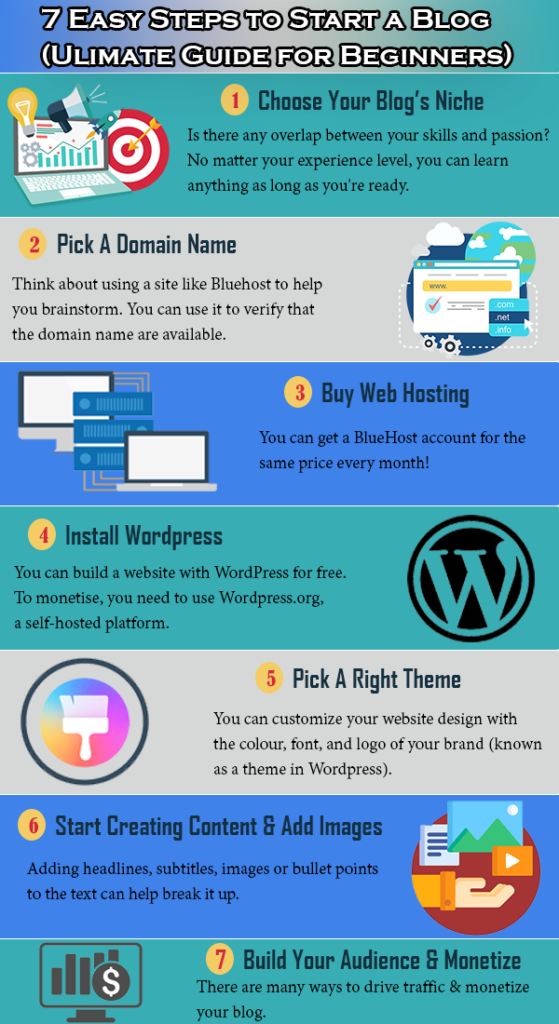 7 Easy Steps to Start a Blog (Ulimate Guide for Beginners)

1 Choose Your Blog's Niche

Is there any overlap between your skills and passion? No matter your experience level, you can learn anything as long as you're ready.

2 Pick A Domain Name

Think about using a site like Bluehost to help you brainstorm. You can use it to verify that the domain name are available.

www.

.com
.net
.info

3 Buy Web Hosting

You can get a BlueHost account for the same price every month!

4 Install Wordpress

You can build a website with WordPress for free. To monetise, you need to use Wordpress.org, a self-hosted platform.

5 Pick A Right Theme

You can customize your website design with the colour, font, and logo of your brand (known as a theme in Wordpress).

6 Start Creating Content & Add Images

Adding headlines, subtitles, images or bullet points to the text can help break it up.

7 Build Your Audience & Monetize

There are many ways to drive traffic & monetize your blog.